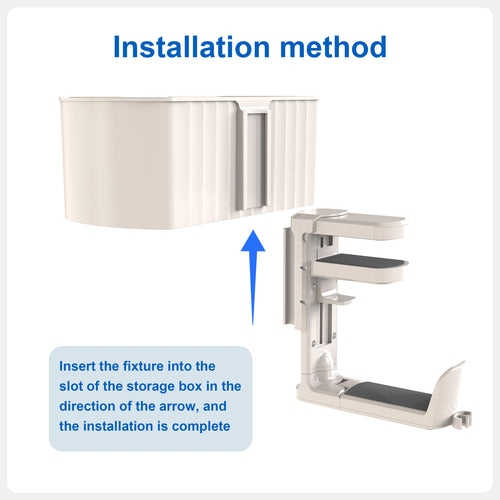 Installation method

Insert the fixture into the slot of the storage box in the direction of the arrow, and the installation is complete